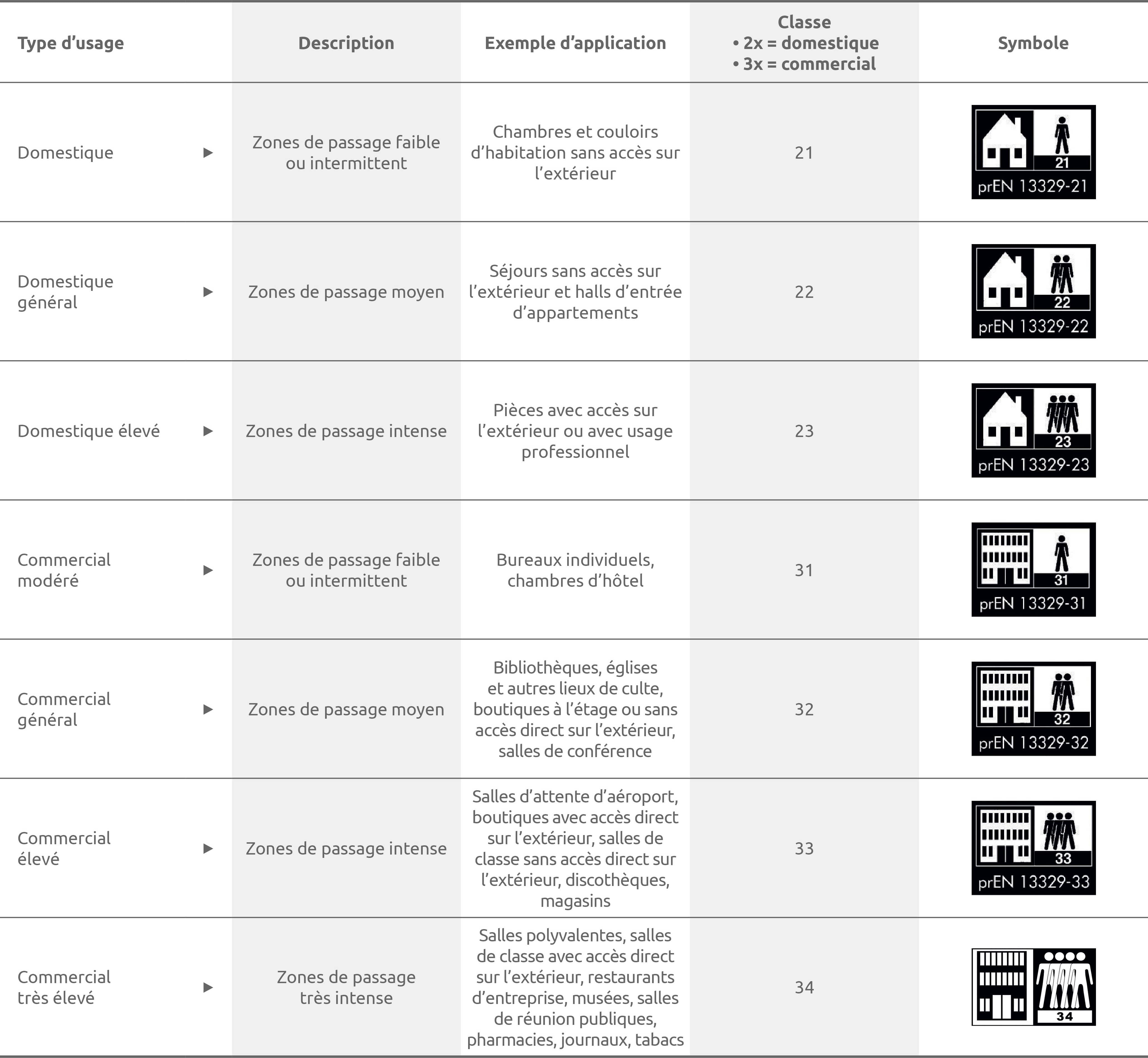 | Type d'usage | Description | Exemple d'application | Classe • 2x = domestique • 3x = commercial | Symbole |
|---|---|---|---|---|
| Domestique ▶ | Zones de passage faible ou intermittent | Chambres et couloirs d'habitation sans accès sur l'extérieur | 21 | 21 prEN 13329-21 |
| Domestique général ▶ | Zones de passage moyen | Séjours sans accès sur l'extérieur et halls d'entrée d'appartements | 22 | 22 prEN 13329-22 |
| Domestique élevé ▶ | Zones de passage intense | Pièces avec accès sur l'extérieur ou avec usage professionnel | 23 | 23 prEN 13329-23 |
| Commercial modéré ▶ | Zones de passage faible ou intermittent | Bureaux individuels, chambres d'hôtel | 31 | 31 prEN 13329-31 |
| Commercial général ▶ | Zones de passage moyen | Bibliothèques, églises et autres lieux de culte, boutiques à l'étage ou sans accès direct sur l'extérieur, salles de conférence | 32 | 32 prEN 13329-32 |
| Commercial élevé ▶ | Zones de passage intense | Salles d'attente d'aéroport, boutiques avec accès direct sur l'extérieur, salles de classe sans accès direct sur l'extérieur, discothèques, magasins | 33 | 33 prEN 13329-33 |
| Commercial très élevé ▶ | Zones de passage très intense | Salles polyvalentes, salles de classe avec accès direct sur l'extérieur, restaurants d'entreprise, musées, salles de réunion publiques, pharmacies, journaux, tabacs | 34 | 34 |